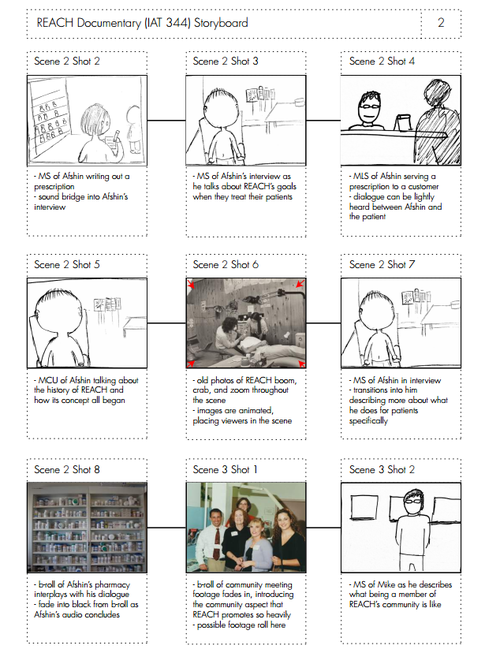 REACH Documentary (IAT 344) Storyboard

2

Scene 2 Shot 2

- MS of Afshin writing out a prescription
- sound bridge into Afshin's interview

Scene 2 Shot 3

- MS of Afshin's interview as he talks about REACH's goals when they treat their patients

Scene 2 Shot 4

- MLS of Afshin serving a prescription to a customer
- dialogue can be lightly heard between Afshin and the patient

Scene 2 Shot 5

- MCU of Afshin talking about the history of REACH and how its concept all began

Scene 2 Shot 6

- old photos of REACH boom, crab, and zoom throughout the scene
- images are animated, placing viewers in the scene

Scene 2 Shot 7

- MS of Afshin in interview
- transitions into him describing more about what he does for patients specifically

Scene 2 Shot 8

- b-roll of Afshin's pharmacy interplays with his dialogue
- fade into black from b-roll as Afshin's audio concludes

Scene 3 Shot 1

- b-roll of community meeting footage fades in, introducing the community aspect that REACH promotes so heavily
- possible footage roll here

Scene 3 Shot 2

- MS of Mike as he describes what being a member of REACH's community is like